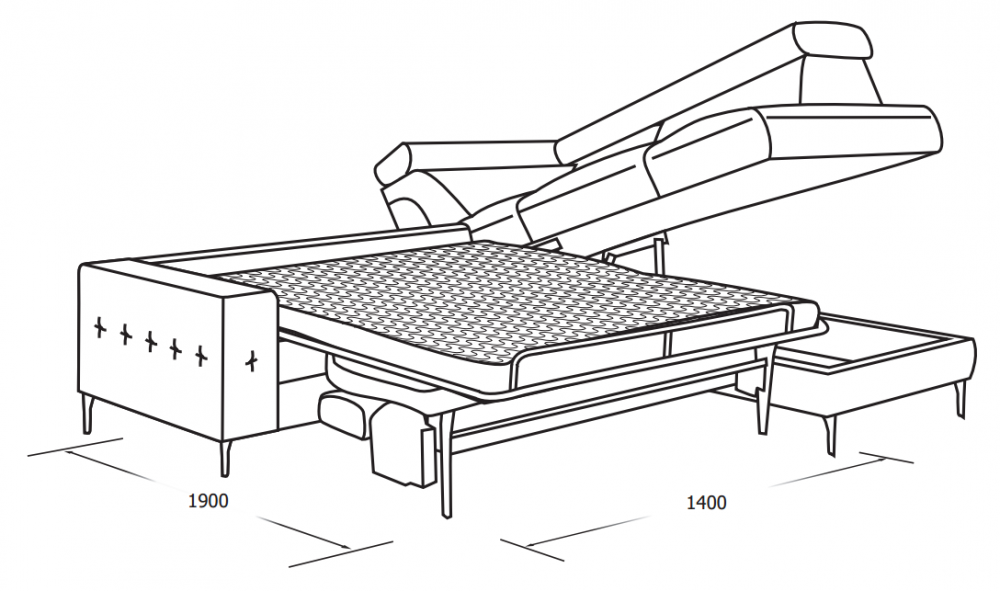 1900

1400